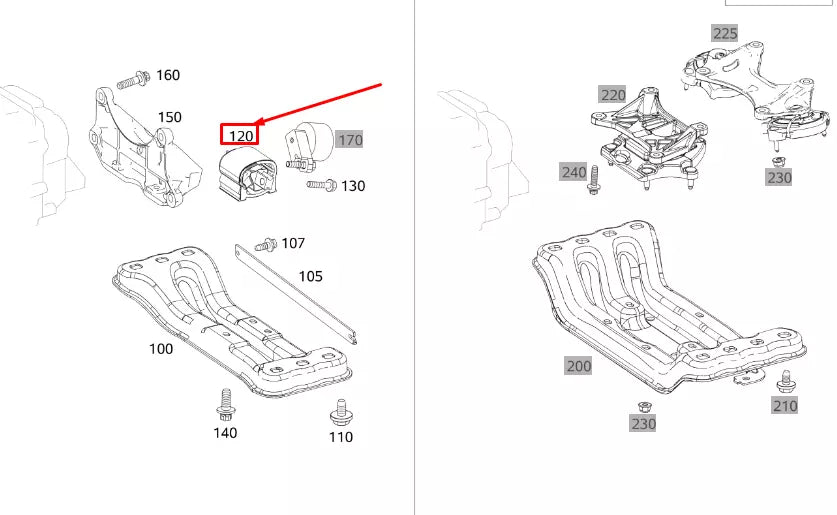 160
150
120
170
130
107
105
100
140
110

225
220
240
230
200
210
230