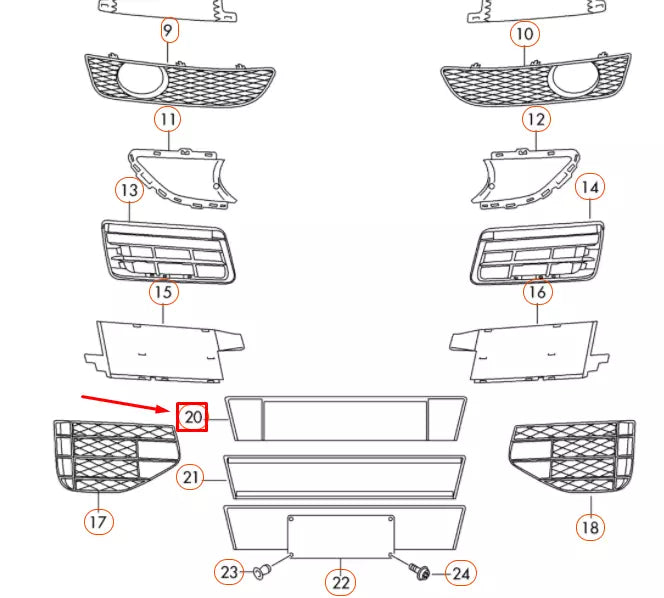 9
10
11
12
13
14
15
16
20
21
17
18
23
22
24