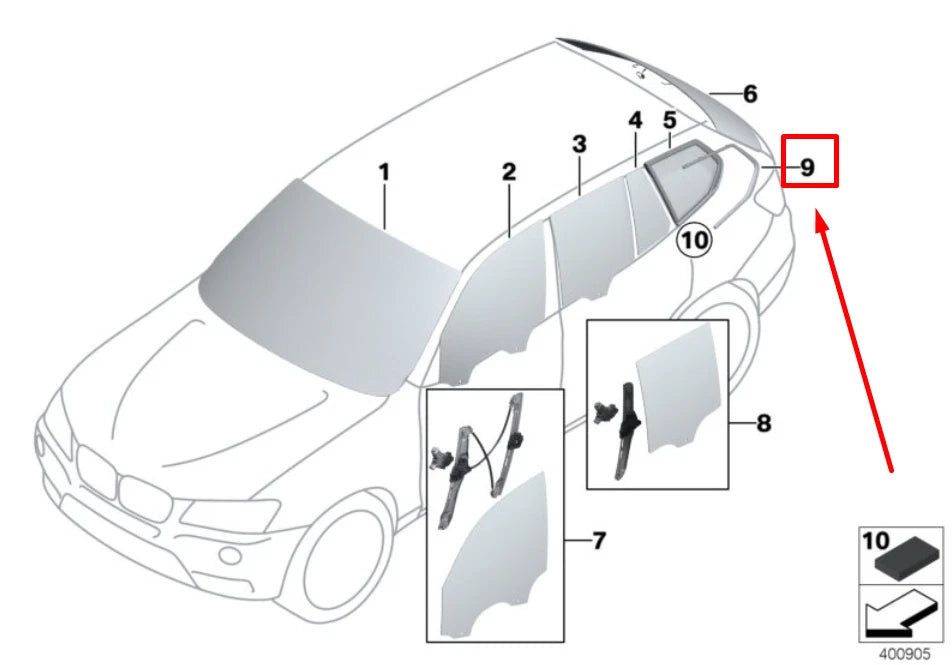 1
2
3
4
5
6
9
10
8
7
10
400905