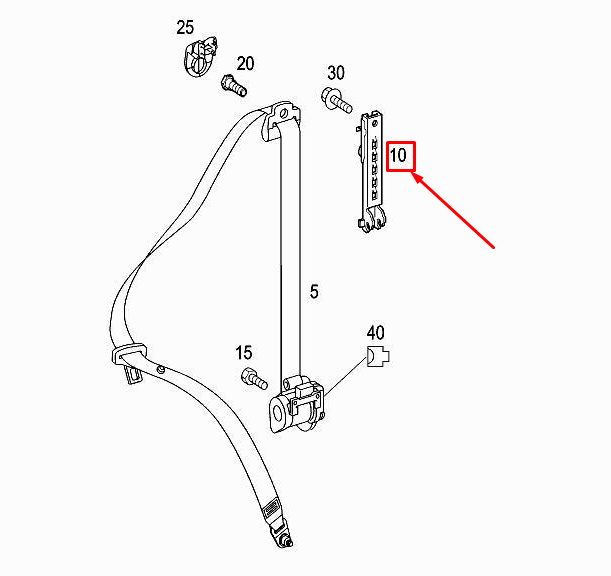 25
20
30
10
5
40
15