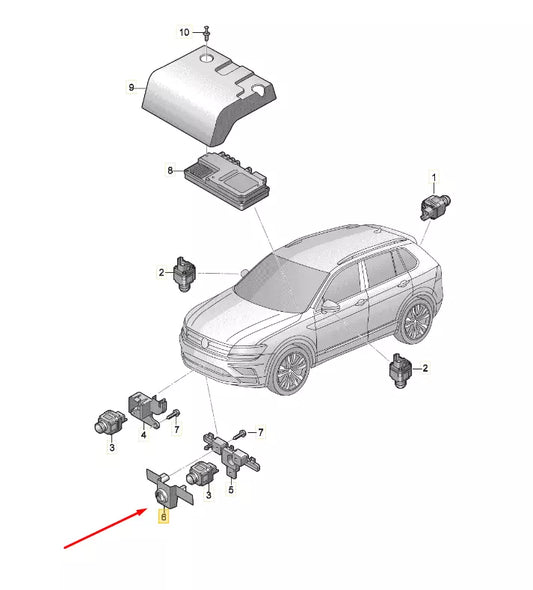 10
9
8
1
2
2
3
4
7
7
3
5
6