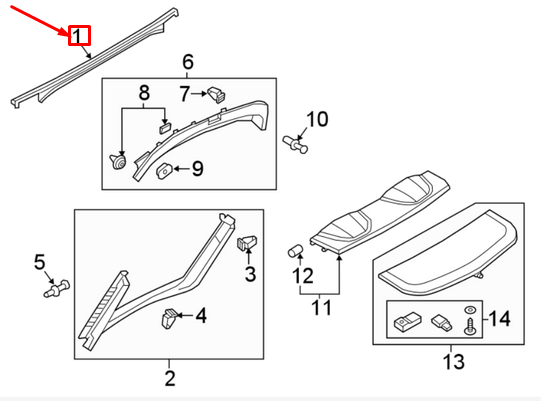 1
6
8
7
10
9
5
3
4
2
12
11
14
13