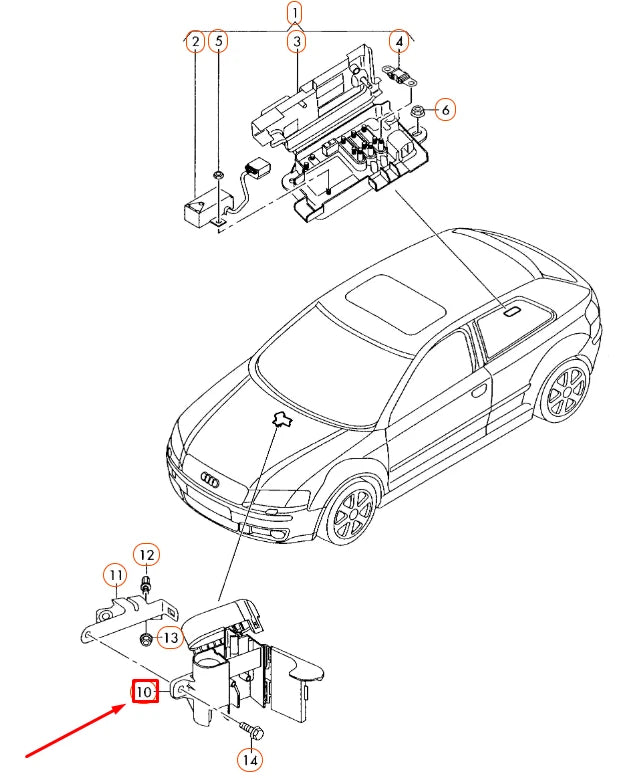 1
2
5
3
4
6
12
11
13
10
14