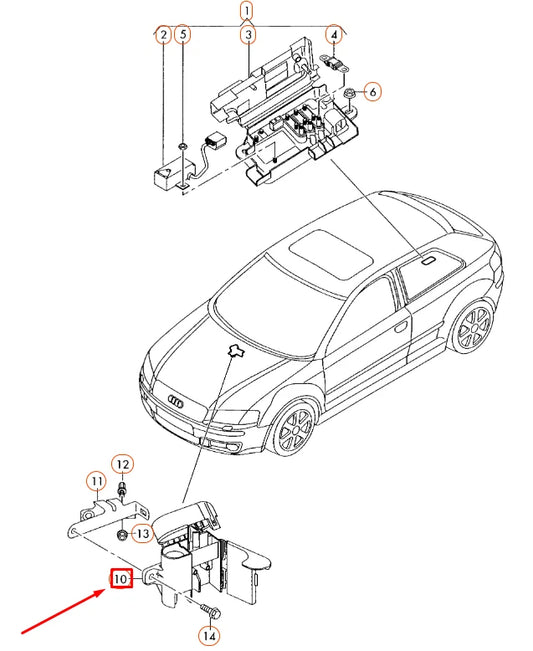 1
2
5
3
4
6
12
11
13
10
14