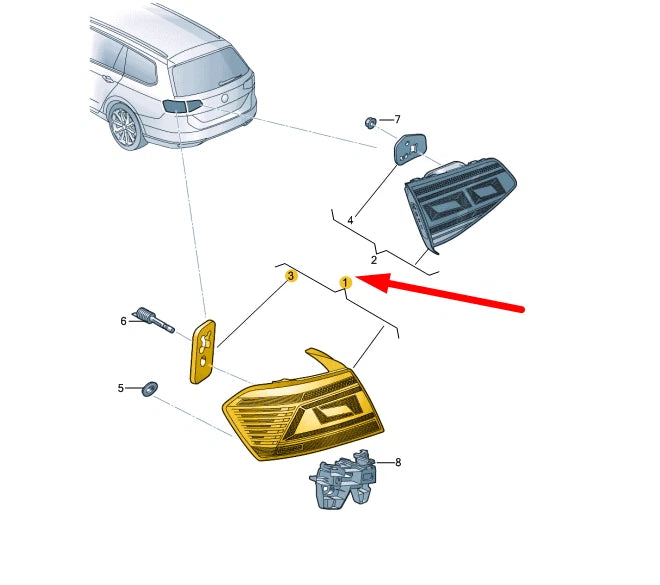 7
4
2
3
1
6
5
8