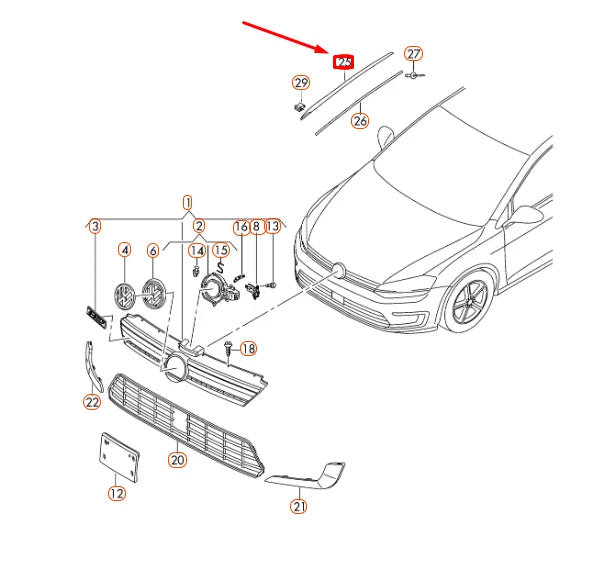 25
27
29
26
1
3
2
16
8
13
4
6
14
15
18
22
20
12
21