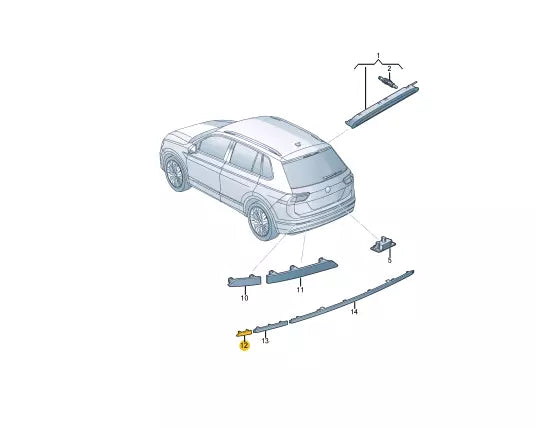 1
2
5
10
11
14
12
13