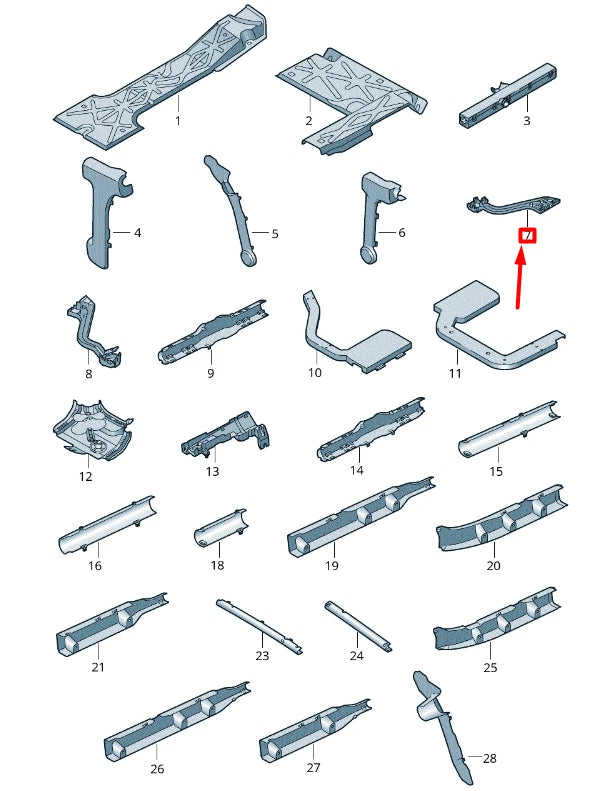 1
2
3
4
5
6
7
8
9
10
11
12
13
14
15
16
18
19
20
21
23
24
25
26
27
28