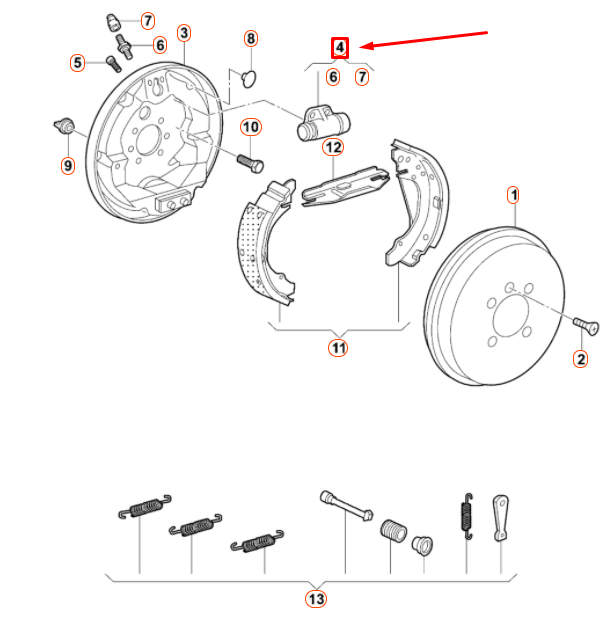 7
6
3
5
8
4
6
7
9
10
12
1
11
2
13