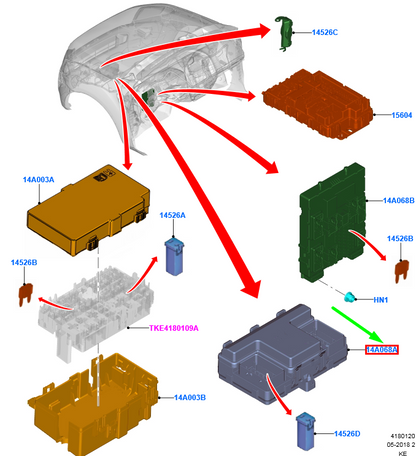 14526C

15604

14A003A

14A068B

14526A

14526B

14526B

HN1

TKE4180109A

14A068A

14A003B

14526D

4180120
06-2018 2
KE