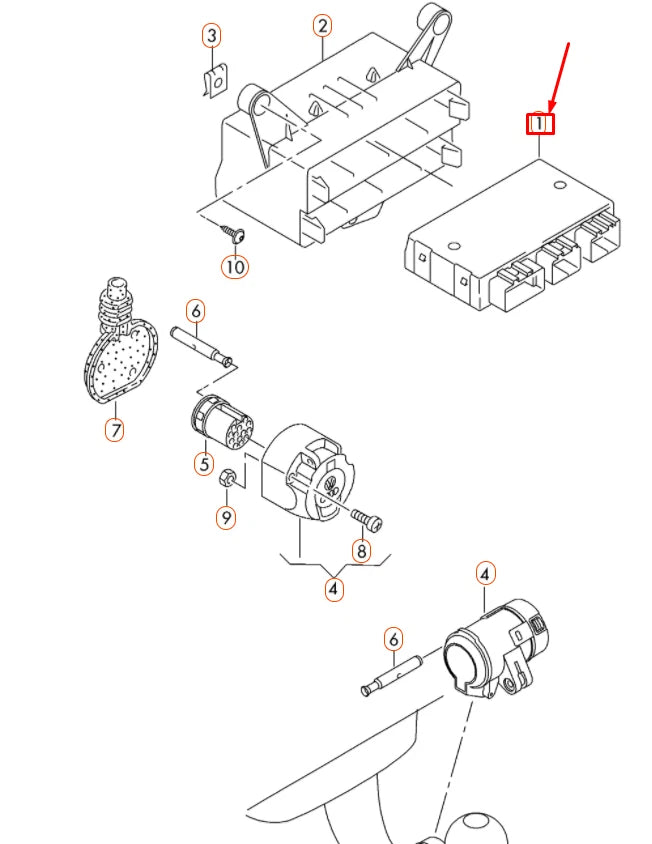 3
2
1
10
6
7
5
9
8
4
4
6