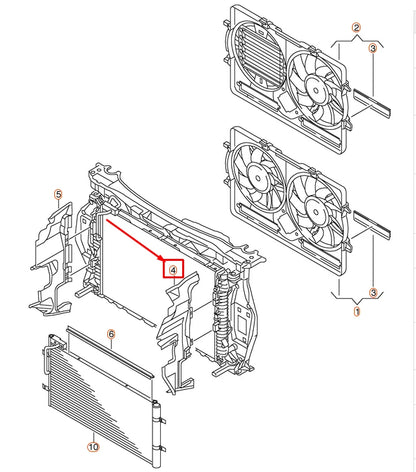 2
3
5
4
3
1
6
10