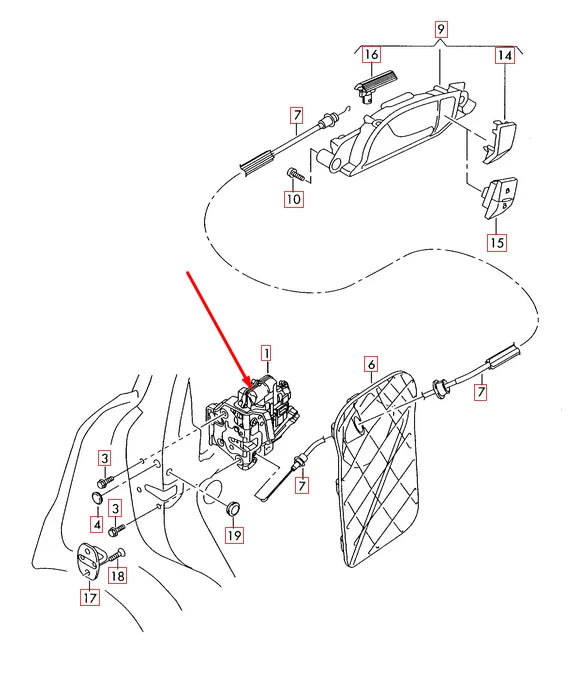 9
16
14
7
10
15
1
6
7
3
7
4
3
19
18
17