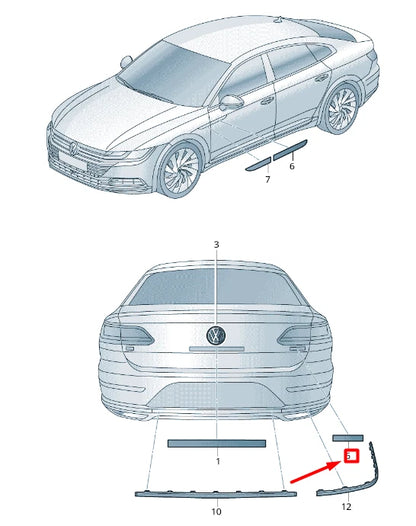 6
7
3
1
5
10
12