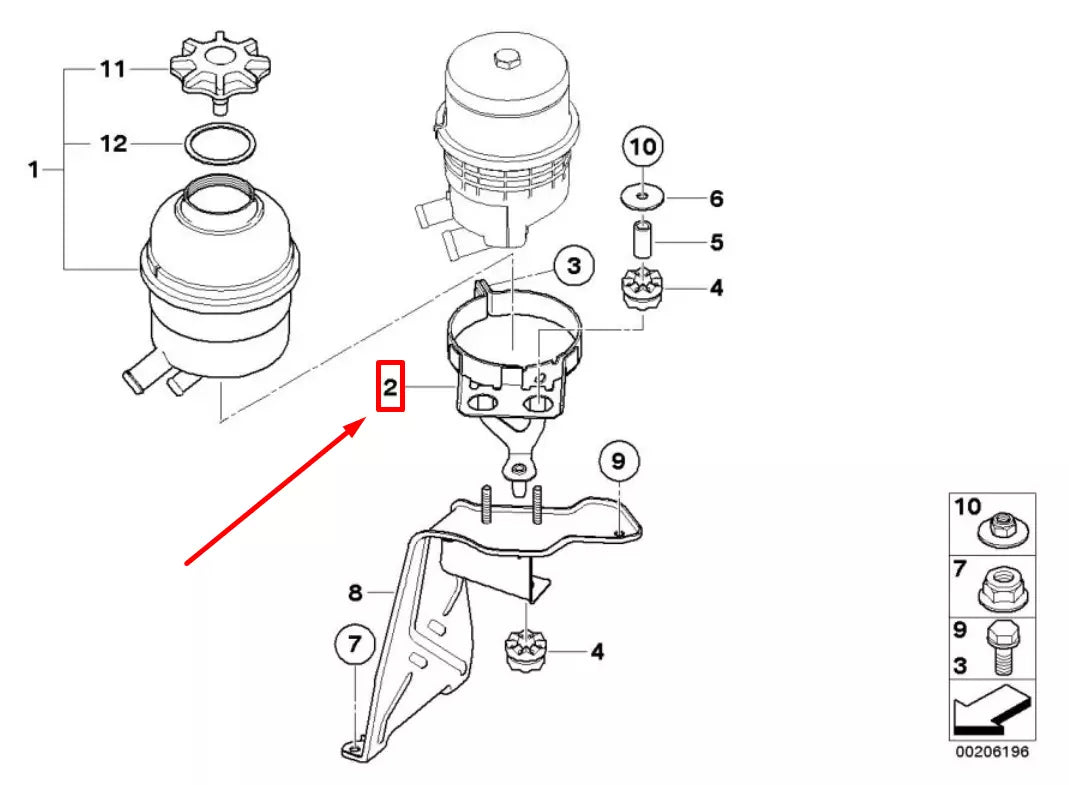 11
12
1
10
6
5
3
4
2
9
8
7
4
10
7
9
3
00206196