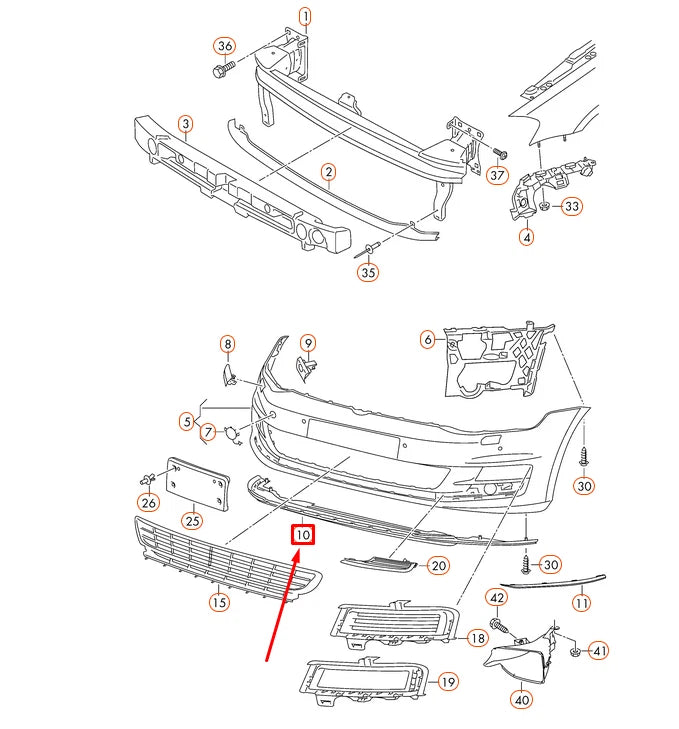 1
36
3
2
37
33
4
35
8
9
6
5
7
30
26
25
10
20
30
15
11
42
18
41
19
40