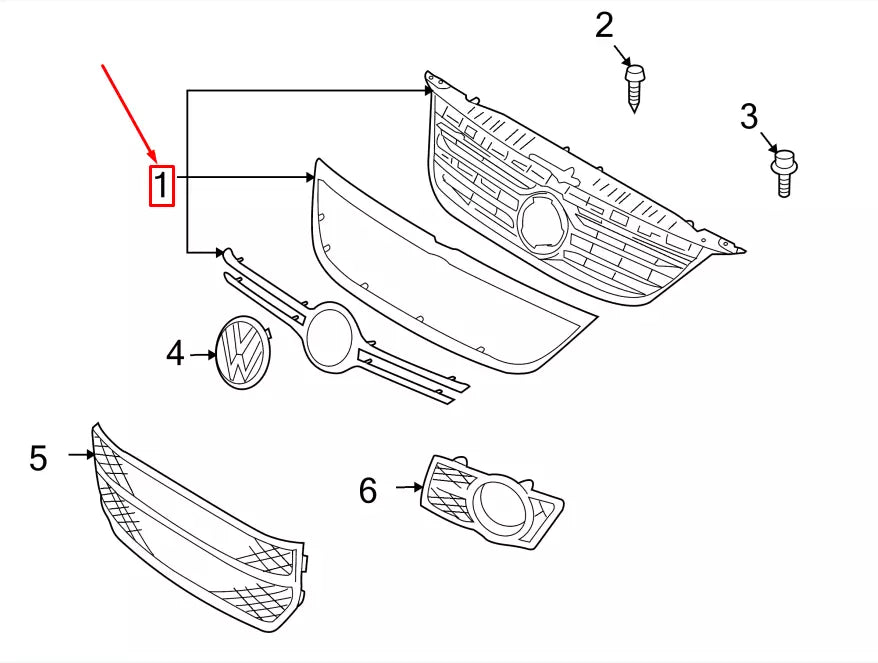 2
3
1
4
5
6