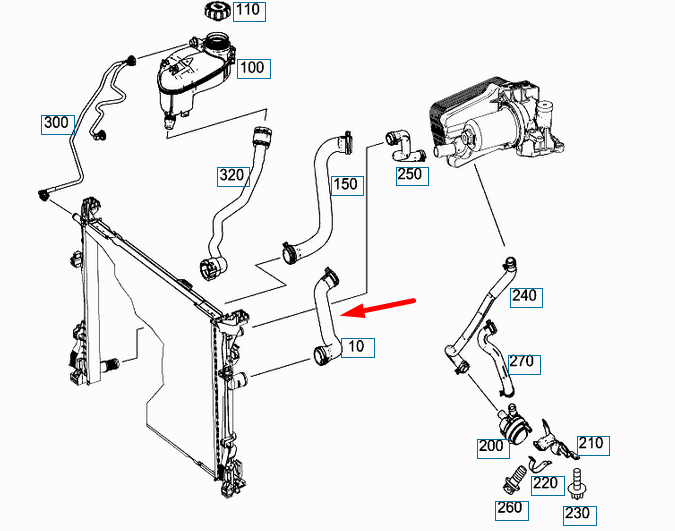 110
100
300
320
150
250
240
10
270
200
210
220
260
230