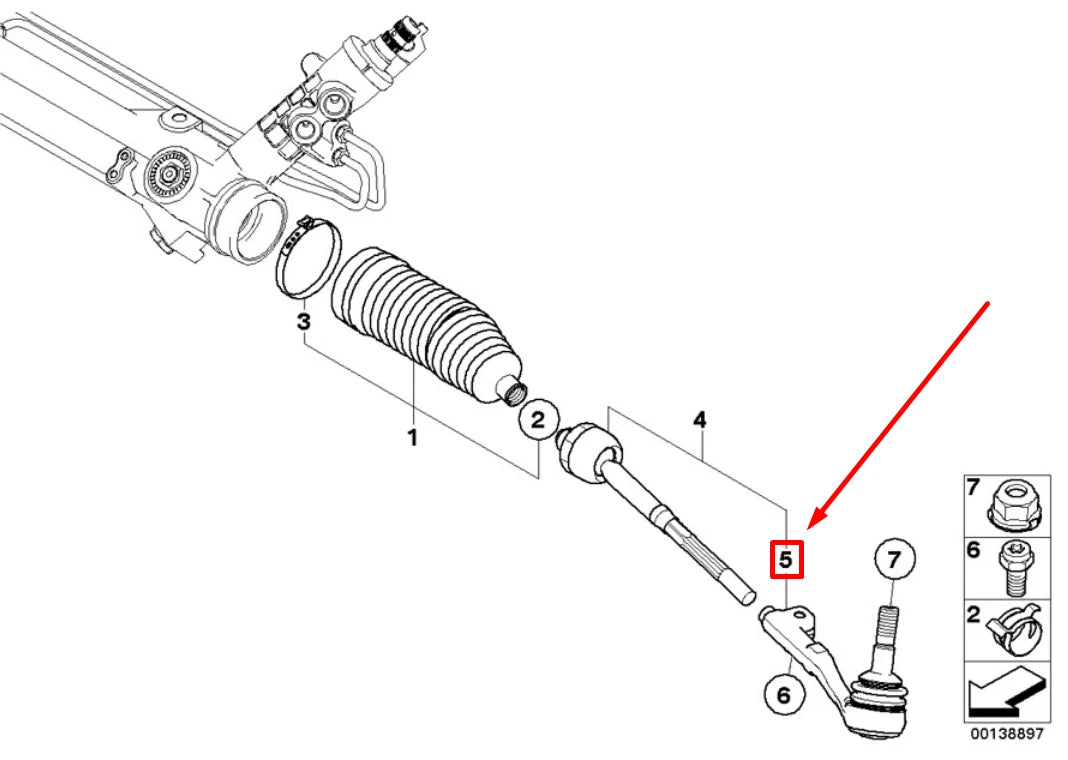 3
1
2
4
5
7
6
7
6
2
00138897