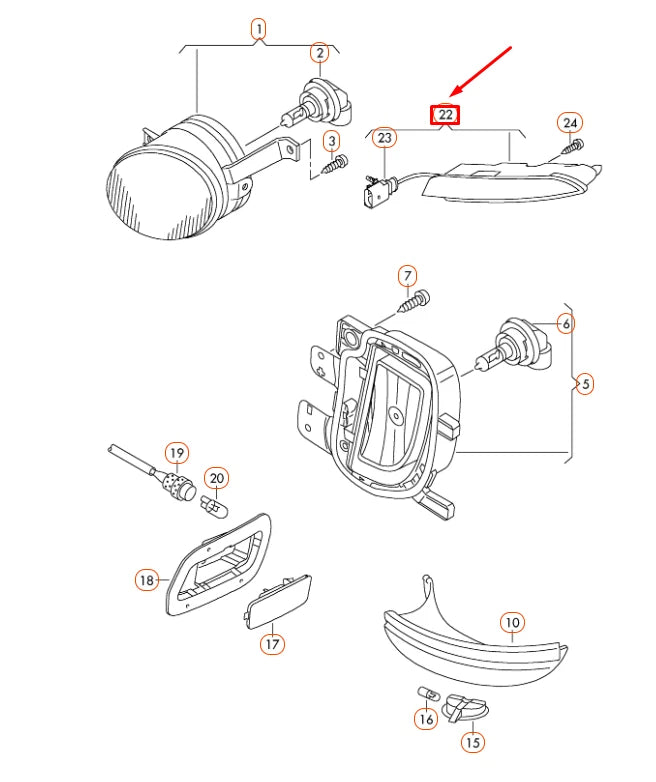 1
2
3
22
23
24
7
6
5
19
20
18
17
10
16
15