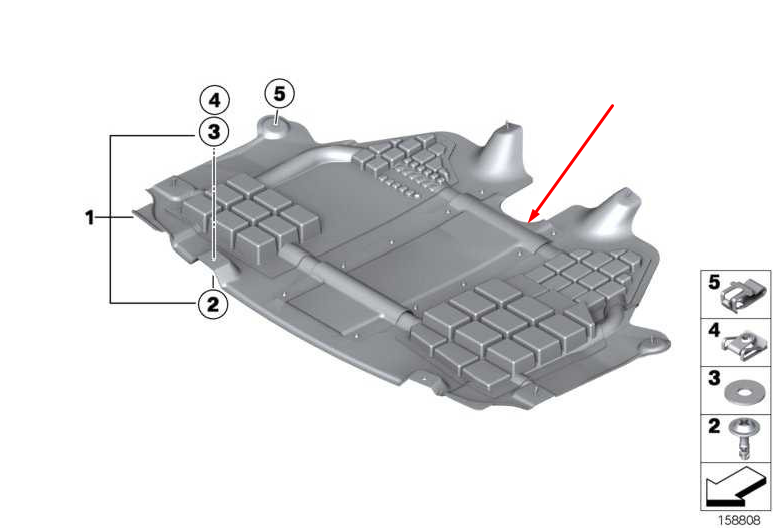 4
5
3
1
2
5
4
3
2
158808