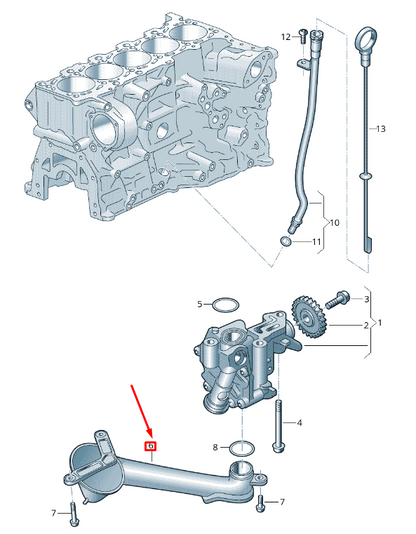 12
13
10
11
5
3
2
1
4
6
8
7
7