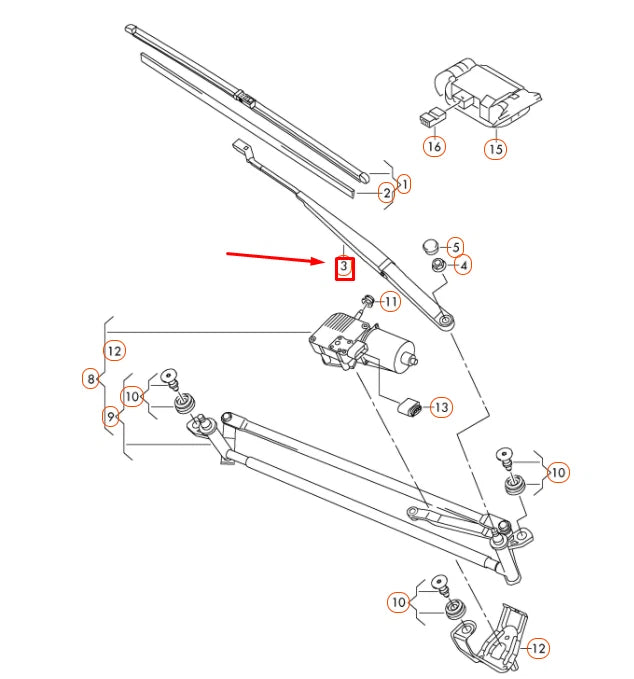 16
15
1
2
5
4
3
11
12
8
10
9
13
10
10
12