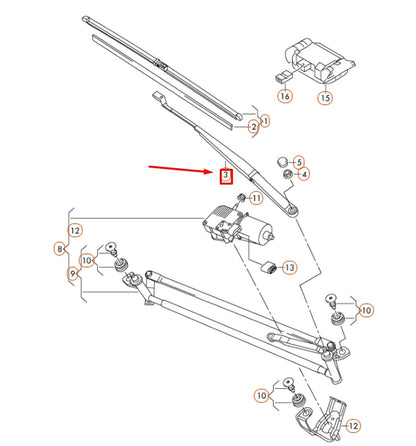 16
15
1
2
5
4
3
11
12
8
10
9
13
10
10
12