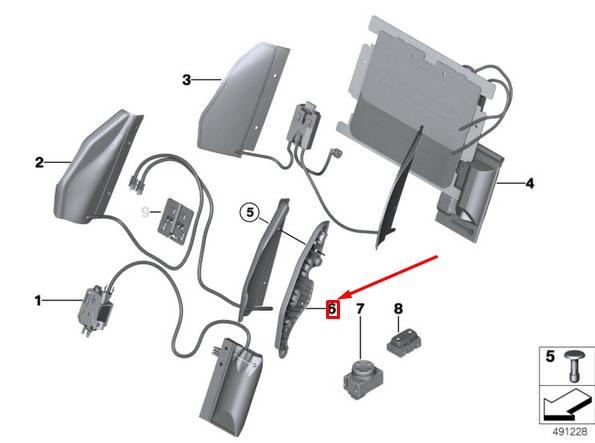 3
2
4
9
5
1
6
7
8
5
491228