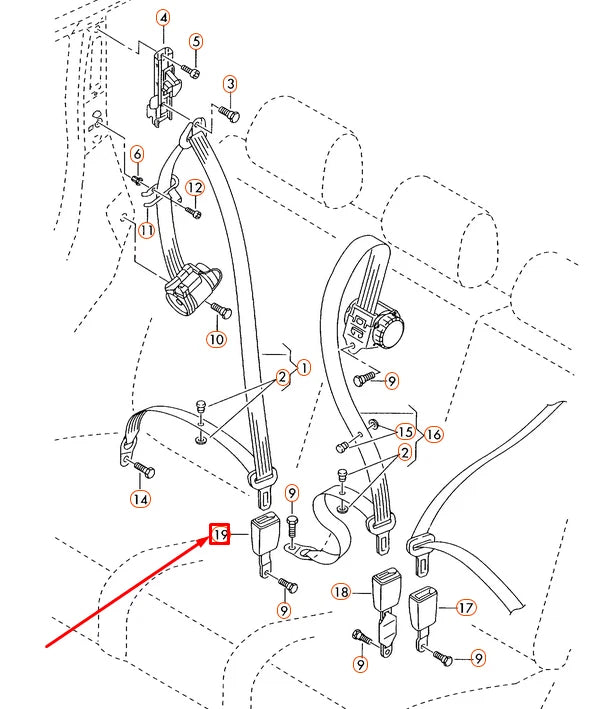 4
5
3
6
12
11
10
1
2
9
15
16
2
14
9
19
9
18
17
9
9