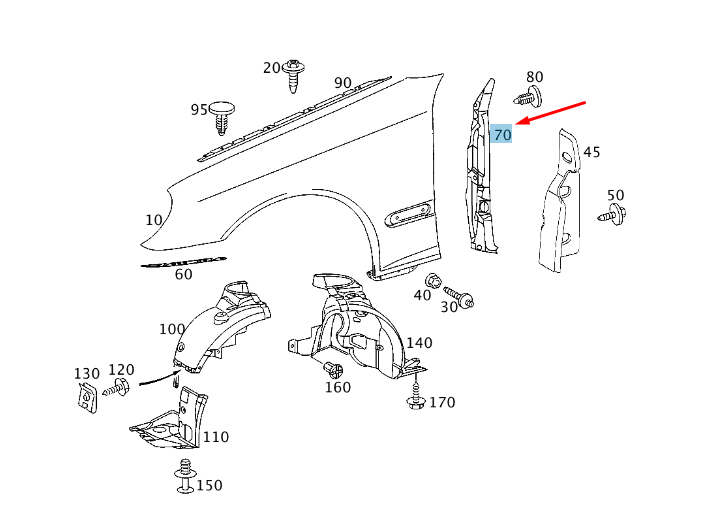 20
90
80
95
70
45
50
10
60
40
30
100
140
130
120
160
170
110
150