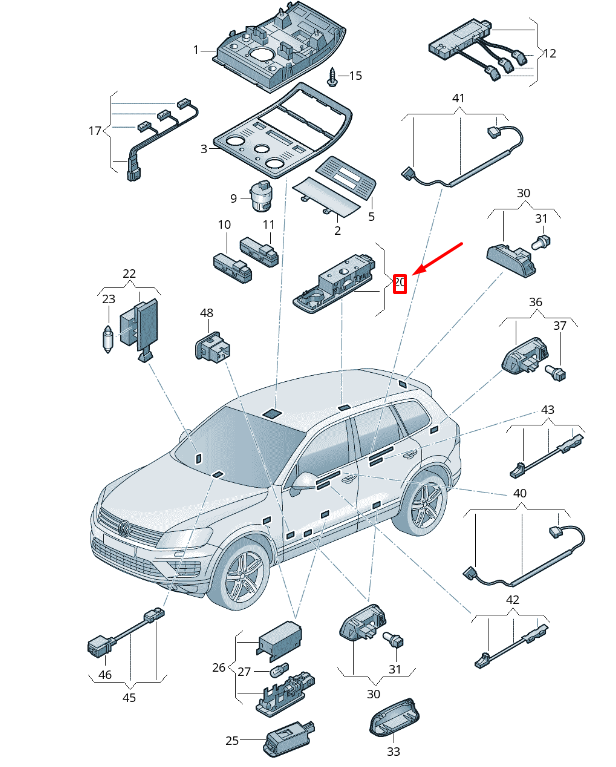 1
15
12
17
3
41
9
2
5
30
31
10
11
20
22
23
48
36
37
43
40
42
46
45
26
27
31
30
25
33