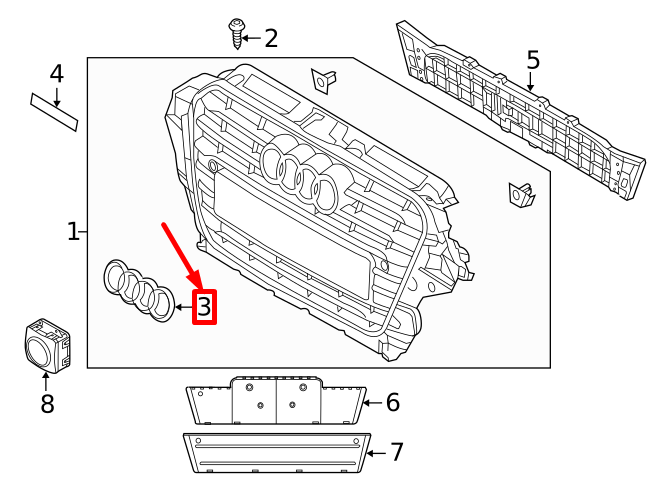 2
4
5
1
3
8
6
7