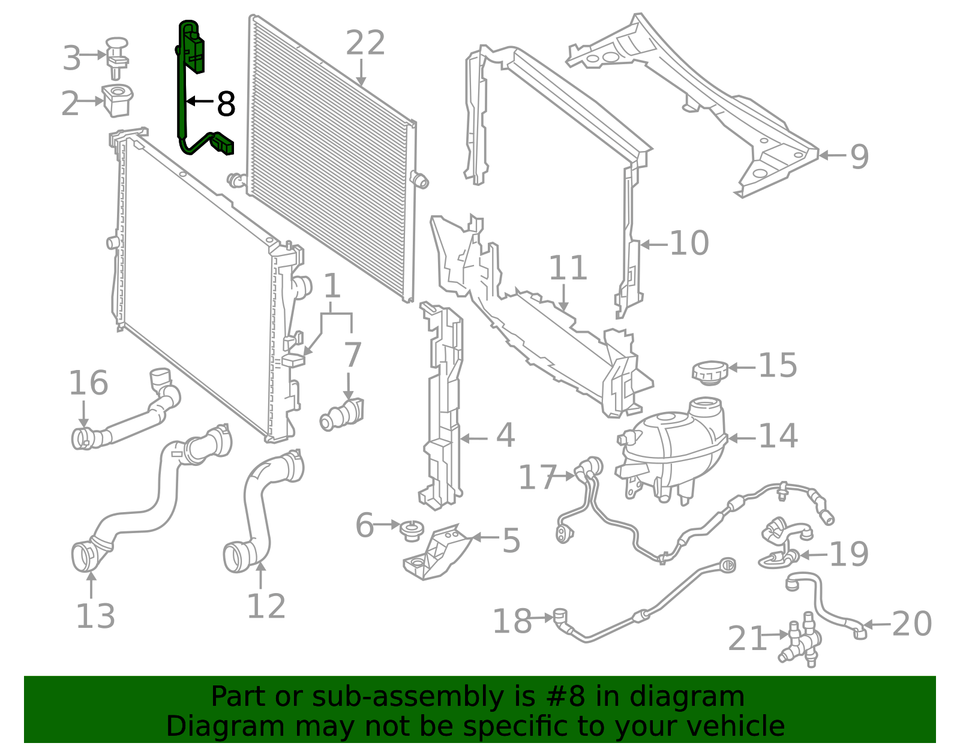 3
2
8
22
9
10
11
1
7
16
15
14
4
17
6
5
19
13
12
18
20
21

Part or sub-assembly is #8 in diagram
Diagram may not be specific to your vehicle